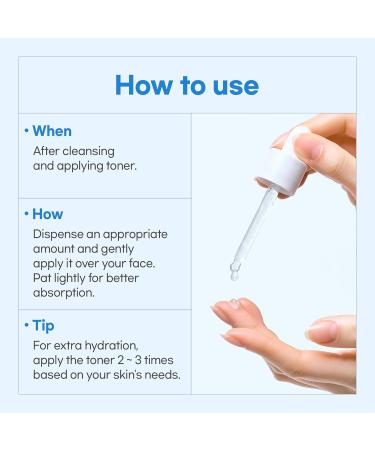 How to use

• When
After cleansing and applying toner.

• How
Dispense an appropriate amount and gently apply it over your face. Pat lightly for better absorption.

• Tip
For extra hydration, apply the toner 2 ~ 3 times based on your skin's needs.