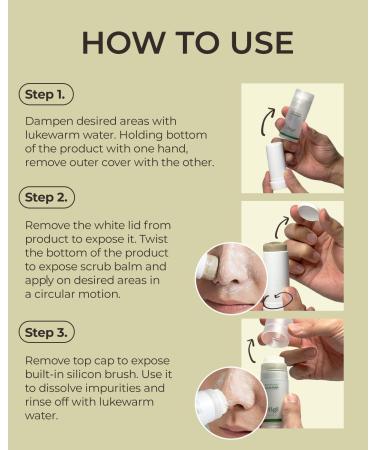 HOW TO USE

Step 1.

Dampen desired areas with lukewarm water. Holding bottom of the product with one hand, remove outer cover with the other.

Step 2.

Remove the white lid from product to expose it. Twist the bottom of the product to expose scrub balm and apply on desired areas in a circular motion.

Step 3.

Remove top cap to expose built-in silicon brush. Use it to dissolve impurities and rinse off with lukewarm water.