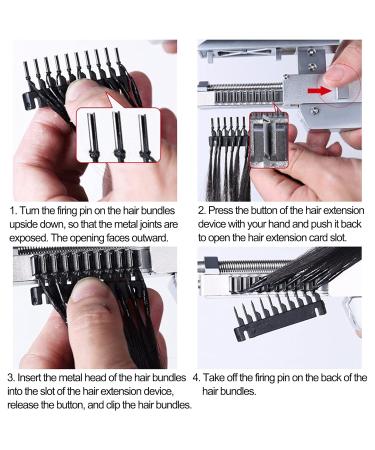 1. Turn the firing pin on the hair bundles upside down, so that the metal joints are exposed. The opening faces outward.

2. Press the button of the hair extension device with your hand and push it back to open the hair extension card slot.

3. Insert the metal head of the hair bundles into the slot of the hair extension device, release the button, and clip the hair bundles.

4. Take off the firing pin on the back of the hair bundles.