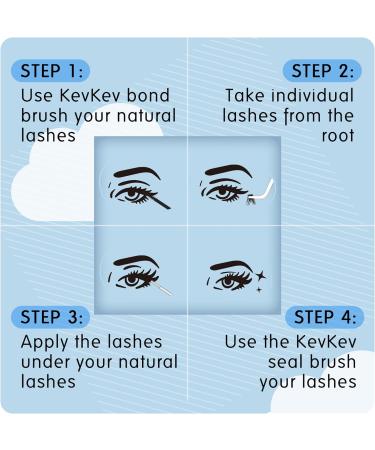 STEP 1:
Use KevKev bond brush your natural lashes

STEP 2:
Take individual lashes from the root

STEP 3:
Apply the lashes under your natural lashes

STEP 4:
Use the KevKev seal brush your lashes