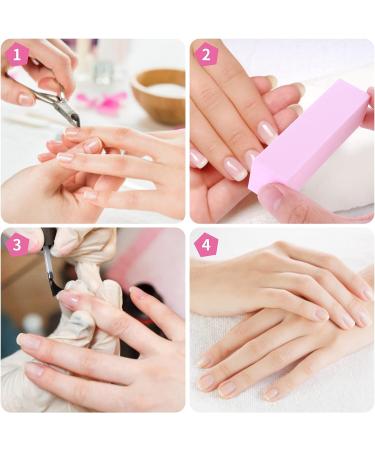 1

2

3

4