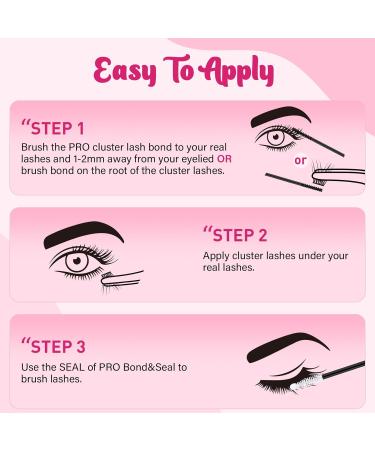 Easy To Apply

"STEP 1

Brush the PRO cluster lash bond to your real lashes and 1-2mm away from your eyelied OR brush bond on the root of the cluster lashes.

or

"STEP 2

Apply cluster lashes under your real lashes.

"STEP 3

Use the SEAL of PRO Bond&Seal to brush lashes.