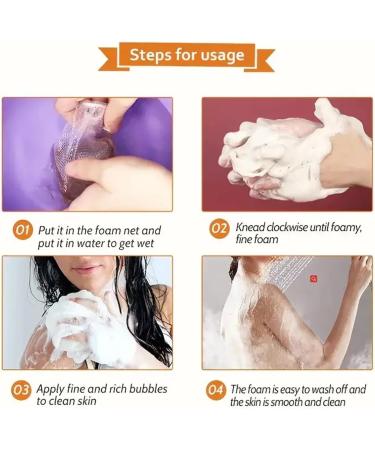 Steps for usage

01 Put it in the foam net and put it in water to get wet

02 Knead clockwise until foamy, fine foam

03 Apply fine and rich bubbles to clean skin

04 The foam is easy to wash off and the skin is smooth and clean