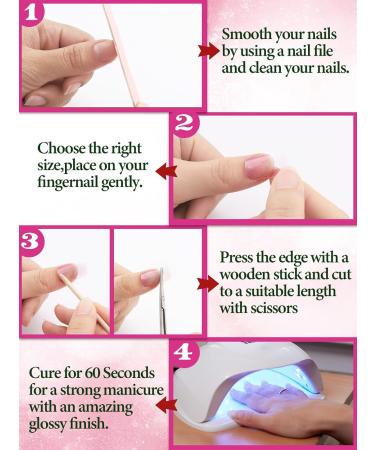 1

Smooth your nails by using a nail file and clean your nails.

2

Choose the right size,place on your fingernail gently.

3

Press the edge with a wooden stick and cut to a suitable length with scissors

4

Cure for 60 Seconds for a strong manicure with an amazing glossy finish.