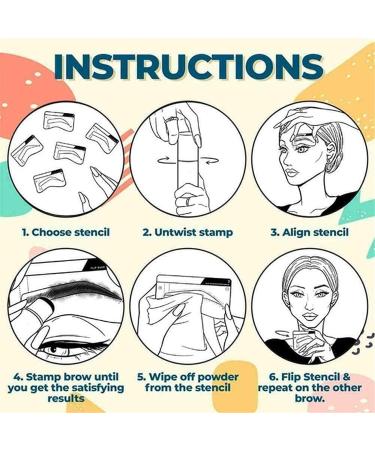 INSTRUCTIONS

1. Choose stencil

2. Untwist stamp

3. Align stencil

4. Stamp brow until you get the satisfying results

5. Wipe off powder from the stencil

6. Flip Stencil & repeat on the other brow.