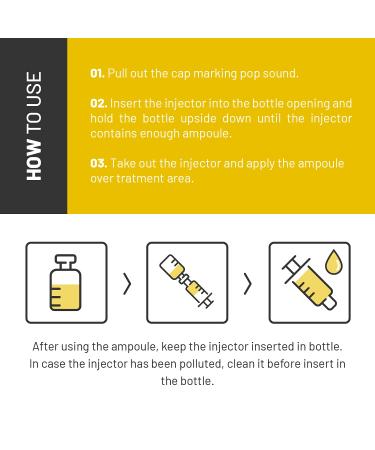 HOW TO USE

01. Pull out the cap marking pop sound.

02. Insert the injector into the bottle opening and hold the bottle upside down until the injector contains enough ampoule.

03. Take out the injector and apply the ampoule over tratment area.

After using the ampoule, keep the injector inserted in bottle. In case the injector has been polluted, clean it before insert in the bottle.