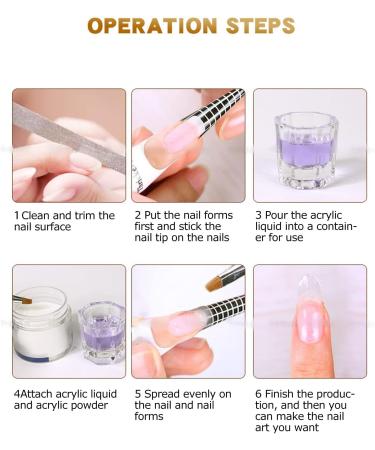 OPERATION STEPS

1 Clean and trim the nail surface

2 Put the nail forms first and stick the nail tip on the nails

3 Pour the acrylic liquid into a container for use

4Attach acrylic liquid and acrylic powder

5 Spread evenly on the nail and nail forms

6 Finish the production, and then you can make the nail art you want