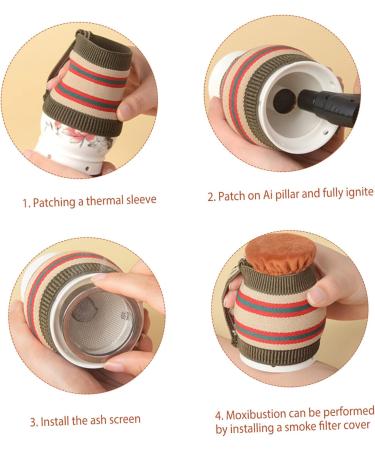 1. Patching a thermal sleeve

2. Patch on Ai pillar and fully ignite

3. Install the ash screen

4. Moxibustion can be performed by installing a smoke filter cover