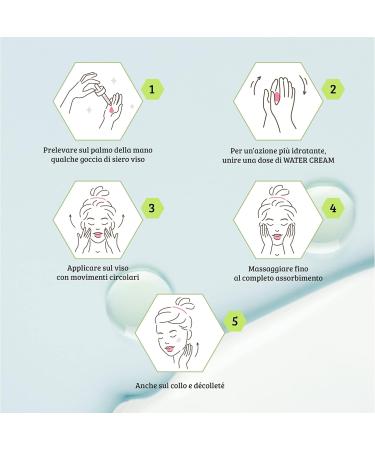 1

Prelevare sul palmo della mano qualche goccia di siero viso

2

Per un'azione più idratante, unire una dose di WATER CREAM

3

Applicare sul viso con movimenti circolari

4

Massaggiare fino al completo assorbimento

5

Anche sul collo e décolleté