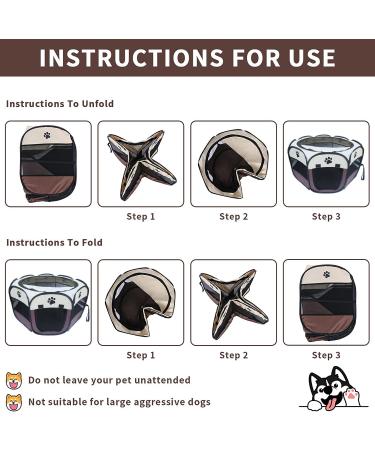 INSTRUCTIONS FOR USE

Instructions To Unfold

Step 1

Step 2

Step 3

Instructions To Fold

Step 1

Step 2

Step 3

Do not leave your pet unattended

Not suitable for large aggressive dogs