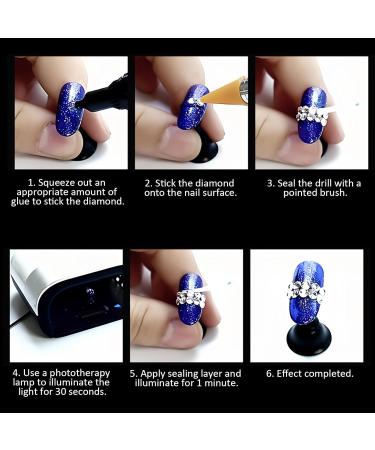 1. Squeeze out an appropriate amount of glue to stick the diamond.

2. Stick the diamond onto the nail surface.

3. Seal the drill with a pointed brush.

4. Use a phototherapy lamp to illuminate the light for 30 seconds.

5. Apply sealing layer and illuminate for 1 minute.

6. Effect completed.