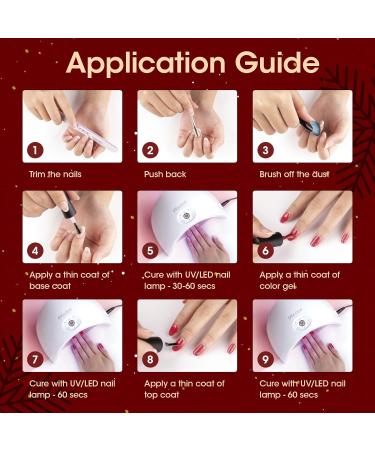 Application Guide

1
Trim the nails

2
Push back

3
Brush off the dust

4
Apply a thin coat of base coat

5
Cure with UV/LED nail lamp - 30-60 secs

6
Apply a thin coat of color gel

7
Cure with UV/LED nail lamp - 60 secs

8
Apply a thin coat of top coat

9
Cure with UV/LED nail lamp - 60 secs