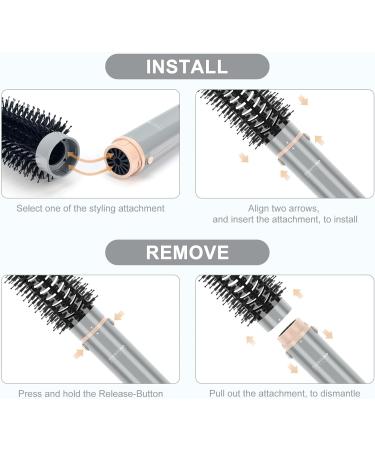 INSTALL

Select one of the styling attachment

Align two arrows, and insert the attachment, to install

REMOVE

Press and hold the Release-Button

Pull out the attachment, to dismantle