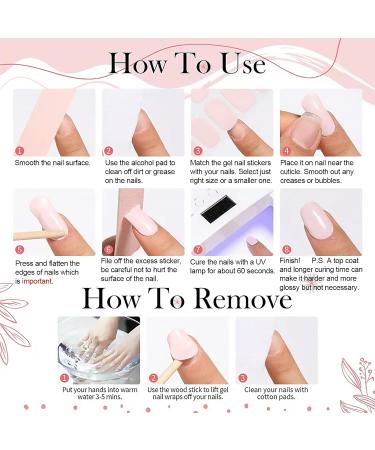 How To Use

1 Smooth the nail surface.

2 Use the alcohol pad to clean off dirt or grease on the nails.

3 Match the gel nail stickers with your nails. Select just right size or a smaller one.

4 Place it on nail near the cuticle. Smooth out any creases or bubbles.

5 Press and flatten the edges of nails which is important.

6 File off the excess sticker, be careful not to hurt the surface of the nail.

7 Cure the nails with a UV lamp for about 60 seconds.

8 Finish! P.S. A top coat and longer curing time can make it harder and more glossy but not necessary.

How To Remove

1 Put your hands into warm water 3-5 mins.

2 Use the wood stick to lift gel nail wraps off your nails.

3 Clean your nails with cotton pads.