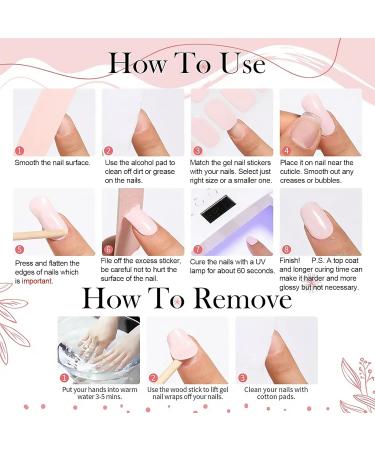 How To Use

1 Smooth the nail surface.

2 Use the alcohol pad to clean off dirt or grease on the nails.

3 Match the gel nail stickers with your nails. Select just right size or a smaller one.

4 Place it on nail near the cuticle. Smooth out any creases or bubbles.

5 Press and flatten the edges of nails which is important.

6 File off the excess sticker, be careful not to hurt the surface of the nail.

7 Cure the nails with a UV lamp for about 60 seconds.

8 Finish! P.S. A top coat and longer curing time can make it harder and more glossy but not necessary.

How To Remove

1 Put your hands into warm water 3-5 mins.

2 Use the wood stick to lift gel nail wraps off your nails.

3 Clean your nails with cotton pads.