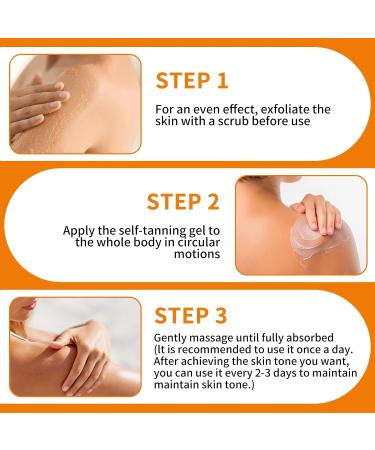 STEP 1

For an even effect, exfoliate the skin with a scrub before use

STEP 2

Apply the self-tanning gel to the whole body in circular motions

STEP 3

Gently massage until fully absorbed (It is recommended to use it once a day. After achieving the skin tone you want, you can use it every 2-3 days to maintain maintain skin tone.)