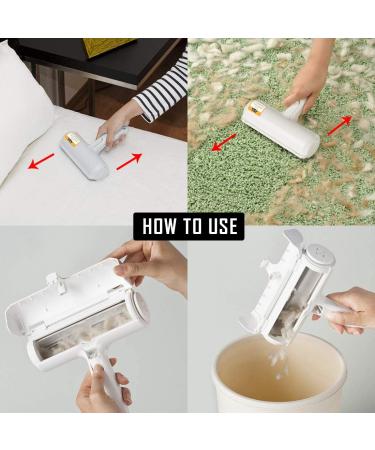 HOW TO USE