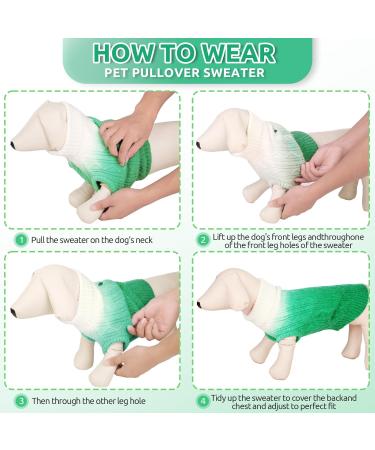 HOW TO WEAR
PET PULLOVER SWEATER

1 Pull the sweater on the dog's neck

2 Lift up the dog's front legs andthroughone of the front leg holes of the sweater

3 Then through the other leg hole

4 Tidy up the sweater to cover the backand chest and adjust to perfect fit