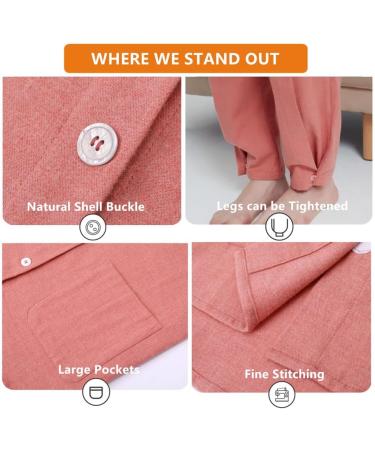 WHERE WE STAND OUT

Natural Shell Buckle

Legs can be Tightened

Large Pockets

Fine Stitching