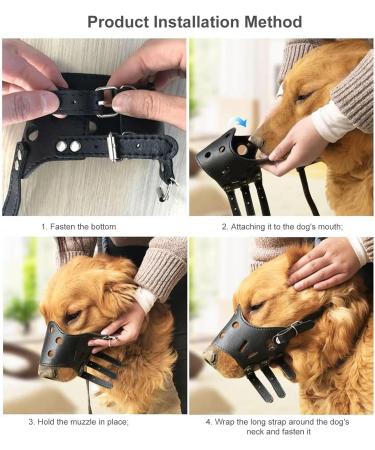 Product Installation Method

1. Fasten the bottom

2. Attaching it to the dog's mouth;

3. Hold the muzzle in place;

4. Wrap the long strap around the dog's neck and fasten it