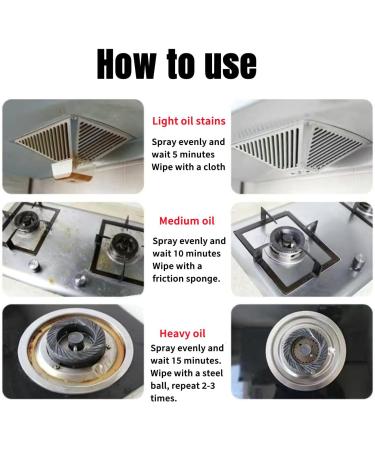 How to use

Light oil stains

Spray evenly and wait 5 minutes Wipe with a cloth

Medium oil

Spray evenly and wait 10 minutes Wipe with a friction sponge.

Heavy oil

Spray evenly and wait 15 minutes. Wipe with a steel ball, repeat 2-3 times.