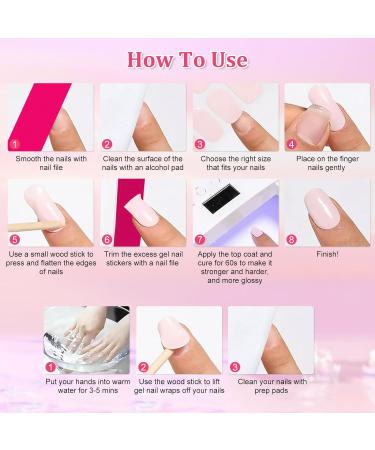 How To Use

1
Smooth the nails with nail file

2
Clean the surface of the nails with an alcohol pad

3
Choose the right size that fits your nails

4
Place on the finger nails gently

5
Use a small wood stick to press and flatten the edges of nails

6
Trim the excess gel nail stickers with a nail file

7
Apply the top coat and cure for 60s to make it stronger and harder, and more glossy

8
Finish!

1
Put your hands into warm water for 3-5 mins

2
Use the wood stick to lift gel nail wraps off your nails

3
Clean your nails with prep pads