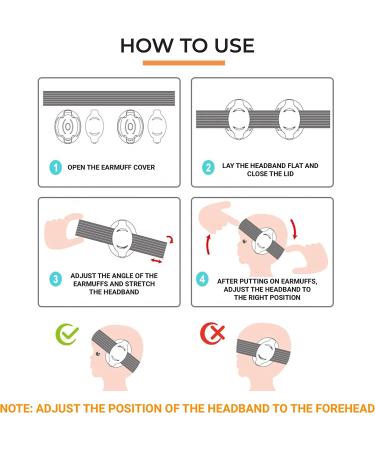 HOW TO USE

1 OPEN THE EARMUFF COVER

2 LAY THE HEADBAND FLAT AND CLOSE THE LID

3 ADJUST THE ANGLE OF THE EARMUFFS AND STRETCH THE HEADBAND

4 AFTER PUTTING ON EARMUFFS, ADJUST THE HEADBAND TO THE RIGHT POSITION

NOTE: ADJUST THE POSITION OF THE HEADBAND TO THE FOREHEAD