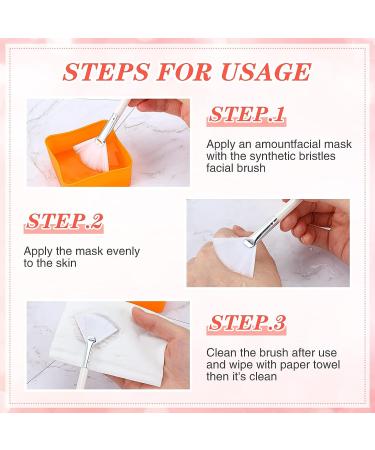 STEPS FOR USAGE

STEP.1

Apply an amountfacial mask with the synthetic bristles facial brush

STEP.2

Apply the mask evenly to the skin

STEP.3

Clean the brush after use and wipe with paper towel then it's clean