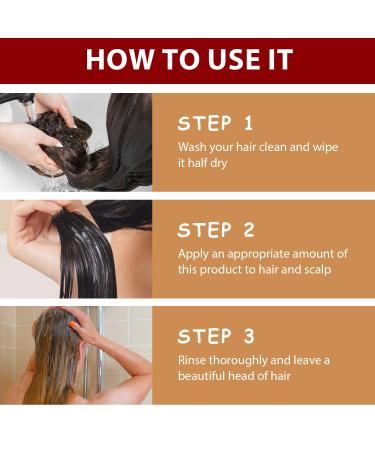 HOW TO USE IT

STEP 1

Wash your hair clean and wipe it half dry

STEP 2

Apply an appropriate amount of this product to hair and scalp

STEP 3

Rinse thoroughly and leave a beautiful head of hair