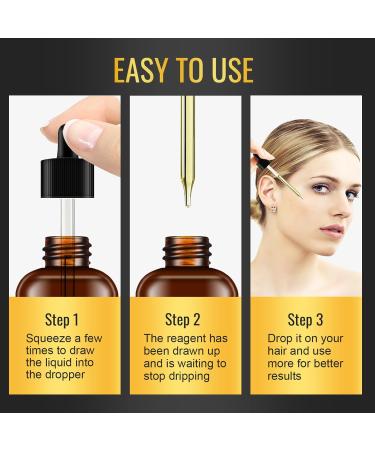 EASY TO USE

Step 1
Squeeze a few times to draw the liquid into the dropper

Step 2
The reagent has been drawn up and is waiting to stop dripping

Step 3
Drop it on your hair and use more for better results