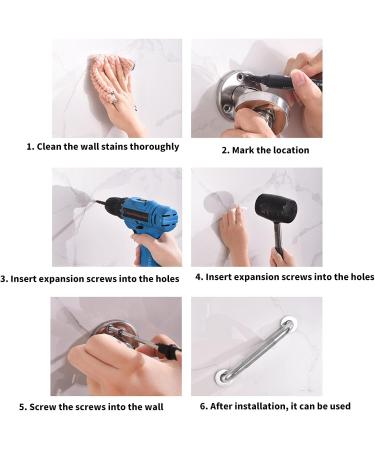 1. Clean the wall stains thoroughly

2. Mark the location

3. Insert expansion screws into the holes

4. Insert expansion screws into the holes

5. Screw the screws into the wall

6. After installation, it can be used