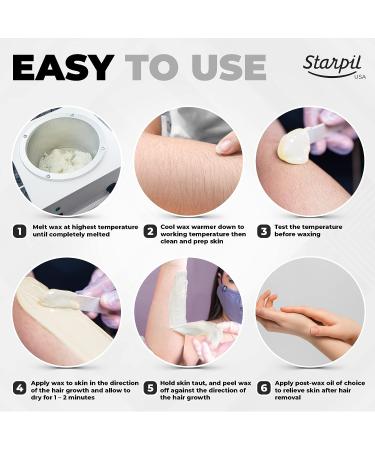 EASY TO USE

Starpil USA

1 Melt wax at highest temperature until completely melted

2 Cool wax warmer down to working temperature then clean and prep skin

3 Test the temperature before waxing

4 Apply wax to skin in the direction of the hair growth and allow to dry for 1 – 2 minutes

5 Hold skin taut, and peel wax off against the direction of the hair growth

6 Apply post-wax oil of choice to relieve skin after hair removal