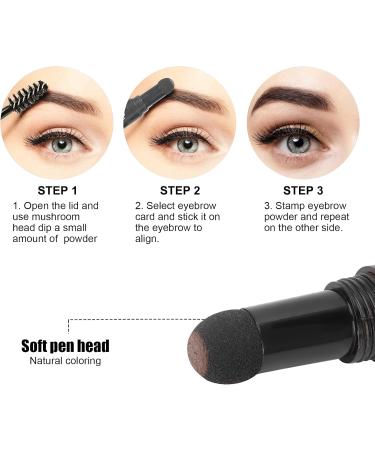 STEP 1
1. Open the lid and use mushroom head dip a small amount of powder

STEP 2
2. Select eyebrow card and stick it on the eyebrow to align.

STEP 3
3. Stamp eyebrow powder and repeat on the other side.

Soft pen head
Natural coloring