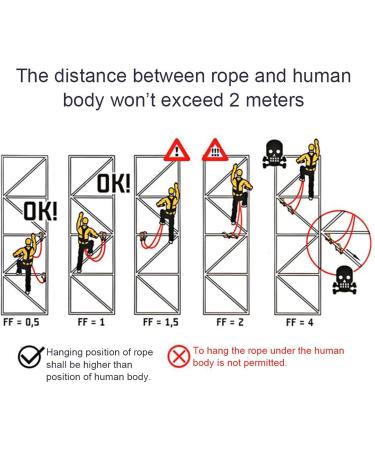 The distance between rope and human body won't exceed 2 meters

OK!

OK!

!

!!!

FF = 0,5

FF = 1

FF = 1,5

FF = 2

FF = 4

Hanging position of rope shall be higher than position of human body.

To hang the rope under the human body is not permitted.