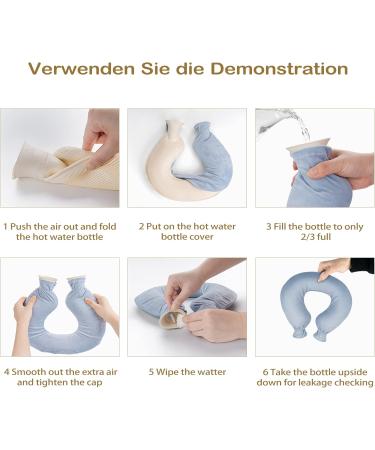 Verwenden Sie die Demonstration

1 Push the air out and fold the hot water bottle

2 Put on the hot water bottle cover

3 Fill the bottle to only 2/3 full

4 Smooth out the extra air and tighten the cap

5 Wipe the watter

6 Take the bottle upside down for leakage checking