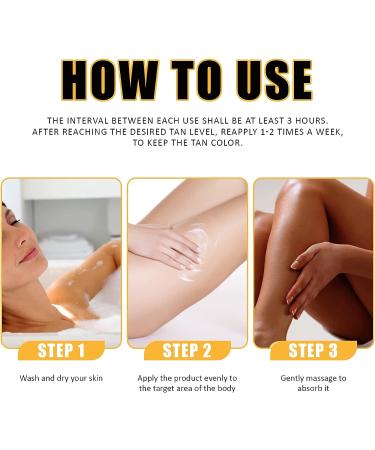 HOW TO USE

THE INTERVAL BETWEEN EACH USE SHALL BE AT LEAST 3 HOURS. AFTER REACHING THE DESIRED TAN LEVEL, REAPPLY 1-2 TIMES A WEEK, TO KEEP THE TAN COLOR.

STEP 1

Wash and dry your skin

STEP 2

Apply the product evenly to the target area of the body

STEP 3

Gently massage to absorb it