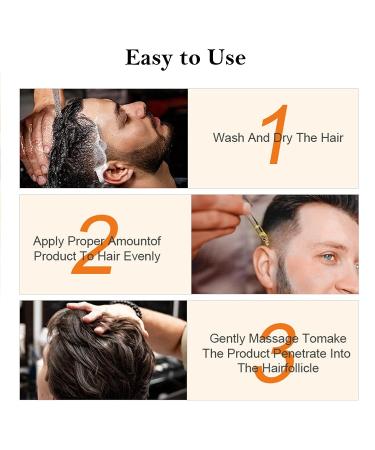 Easy to Use

1

Wash And Dry The Hair

2

Apply Proper Amountof Product To Hair Evenly

3

Gently Massage Tomake The Product Penetrate Into The Hairfollicle