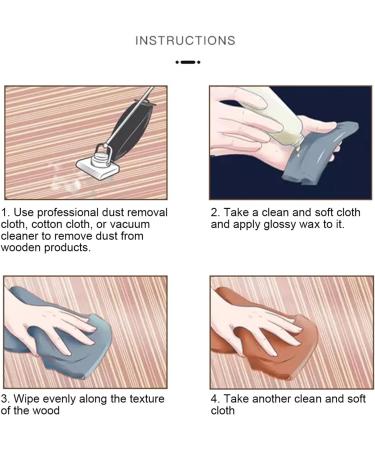 INSTRUCTIONS

1. Use professional dust removal cloth, cotton cloth, or vacuum cleaner to remove dust from wooden products.

2. Take a clean and soft cloth and apply glossy wax to it.

3. Wipe evenly along the texture of the wood

4. Take another clean and soft cloth