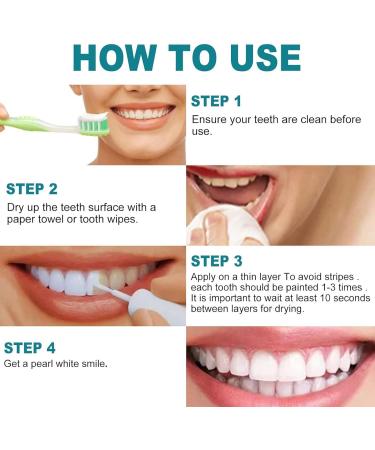 HOW TO USE

STEP 1
Ensure your teeth are clean before use.

STEP 2
Dry up the teeth surface with a paper towel or tooth wipes.

STEP 3
Apply on a thin layer To avoid stripes . each tooth should be painted 1-3 times . It is important to wait at least 10 seconds between layers for drying.

STEP 4
Get a pearl white smile.