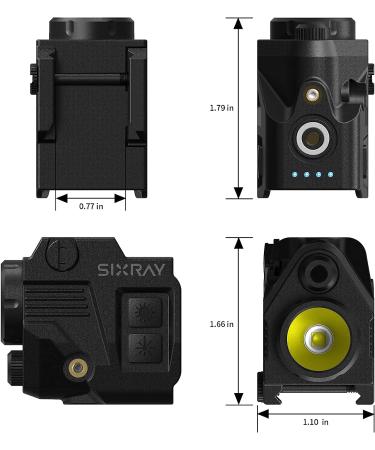 0.77 in

1.79 in

SIXRAY

1.66 in

1.10 in