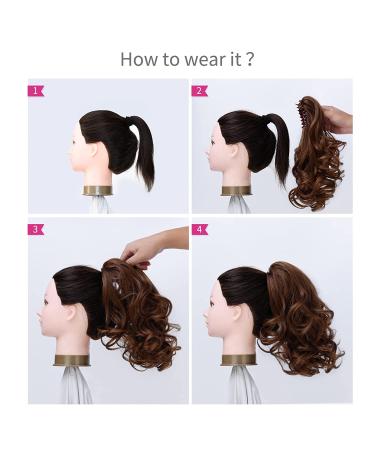 How to wear it ?

1

2

3

4