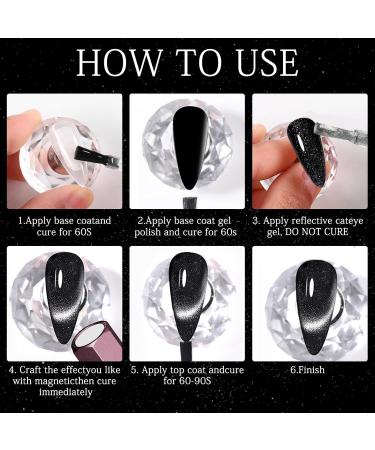 HOW TO USE

1.Apply base coatand cure for 60S

2.Apply base coat gel polish and cure for 60s

3. Apply reflective cateye gel, DO NOT CURE

4. Craft the effectyou like with magneticthen cure immediately

5. Apply top coat andcure for 60-90S

6.Finish