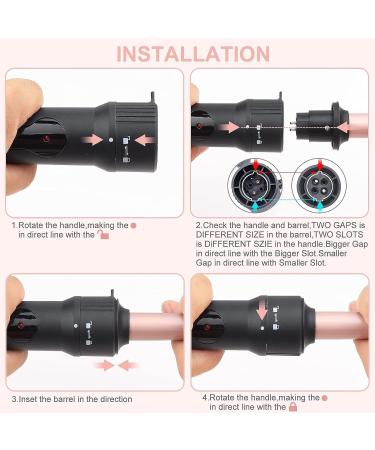 INSTALLATION

1.Rotate the handle,making the
in direct line with the

2.Check the handle and barrel,TWO GAPS is DIFFERENT SIZE in the barrel,TWO SLOTS is DIFFERENT SZIE in the handle.Bigger Gap in direct line with the Bigger Slot.Smaller Gap in direct line with Smaller Slot.

3.Inset the barrel in the direction

4.Rotate the handle,making the
in direct line with the