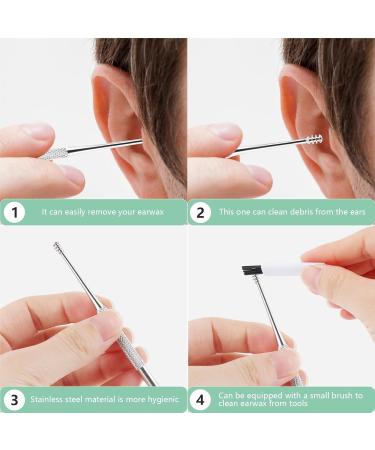 1 It can easily remove your earwax

2 This one can clean debris from the ears

3 Stainless steel material is more hygienic

4 Can be equipped with a small brush to clean earwax from tools