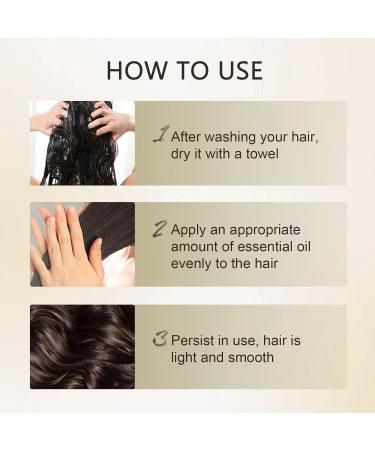 HOW TO USE

1 After washing your hair, dry it with a towel

2 Apply an appropriate amount of essential oil evenly to the hair

3 Persist in use, hair is light and smooth