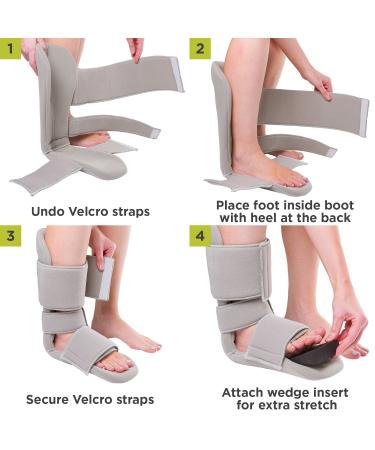 1

Undo Velcro straps

2

Place foot inside boot with heel at the back

3

Secure Velcro straps

4

Attach wedge insert for extra stretch