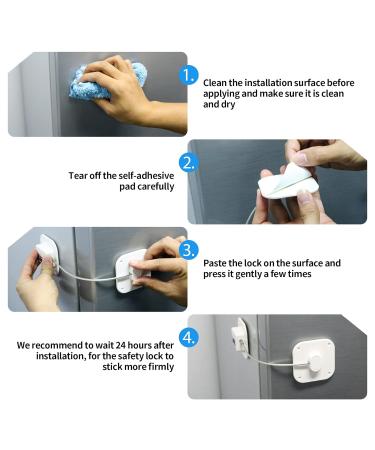 1.

Clean the installation surface before applying and make sure it is clean and dry

2.

Tear off the self-adhesive pad carefully

3.

Paste the lock on the surface and press it gently a few times

4.

We recommend to wait 24 hours after installation, for the safety lock to stick more firmly