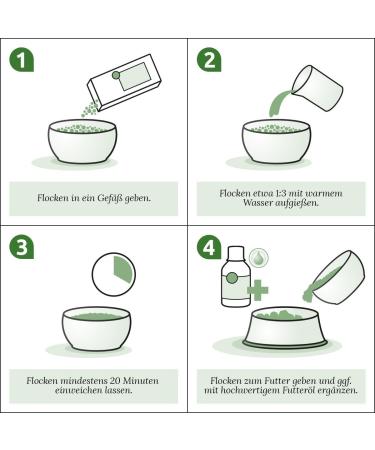 1

Flocken in ein Gefäß geben.

2

Flocken etwa 1:3 mit warmem Wasser aufgießen.

3

Flocken mindestens 20 Minuten einweichen lassen.

4

Flocken zum Futter geben und ggf. mit hochwertigem Futteröl ergänzen.