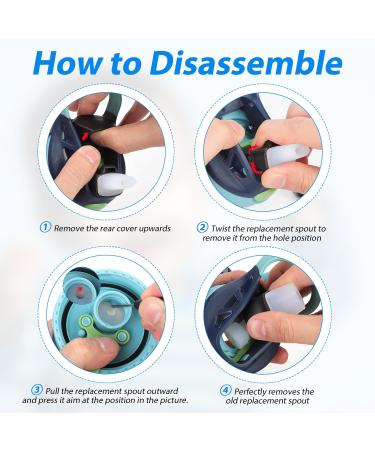 How to Disassemble

1 Remove the rear cover upwards

2 Twist the replacement spout to remove it from the hole position

3 Pull the replacement spout outward and press it aim at the position in the picture.

4 Perfectly removes the old replacement spout