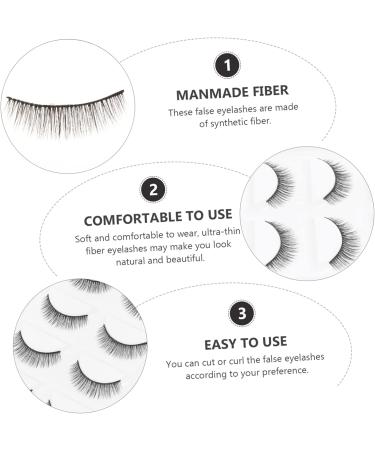 1

MANMADE FIBER

These false eyelashes are made of synthetic fiber.

2

COMFORTABLE TO USE

Soft and comfortable to wear, ultra-thin fiber eyelashes may make you look natural and beautiful.

3

EASY TO USE

You can cut or curl the false eyelashes according to your preference.